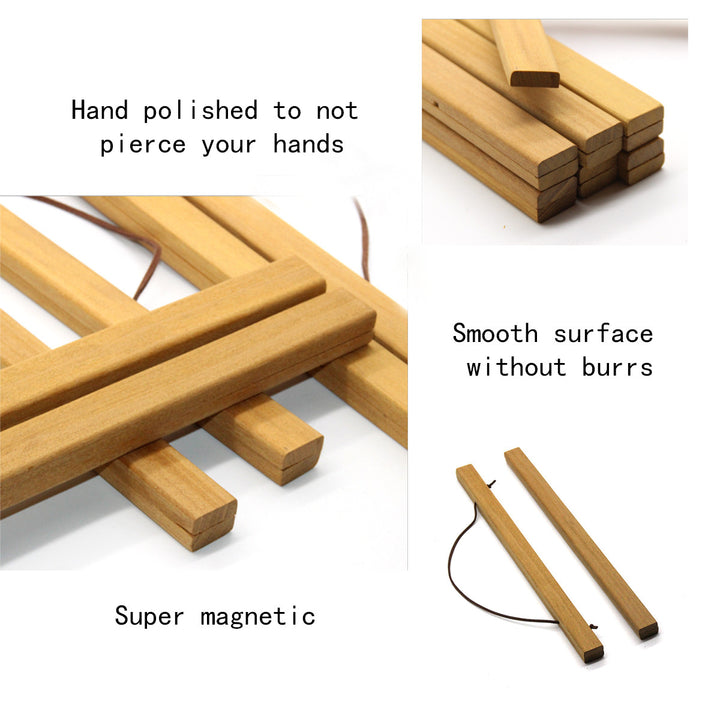 Hand polished to not pierce your hands

Smooth surface without burrs

Super magnetic